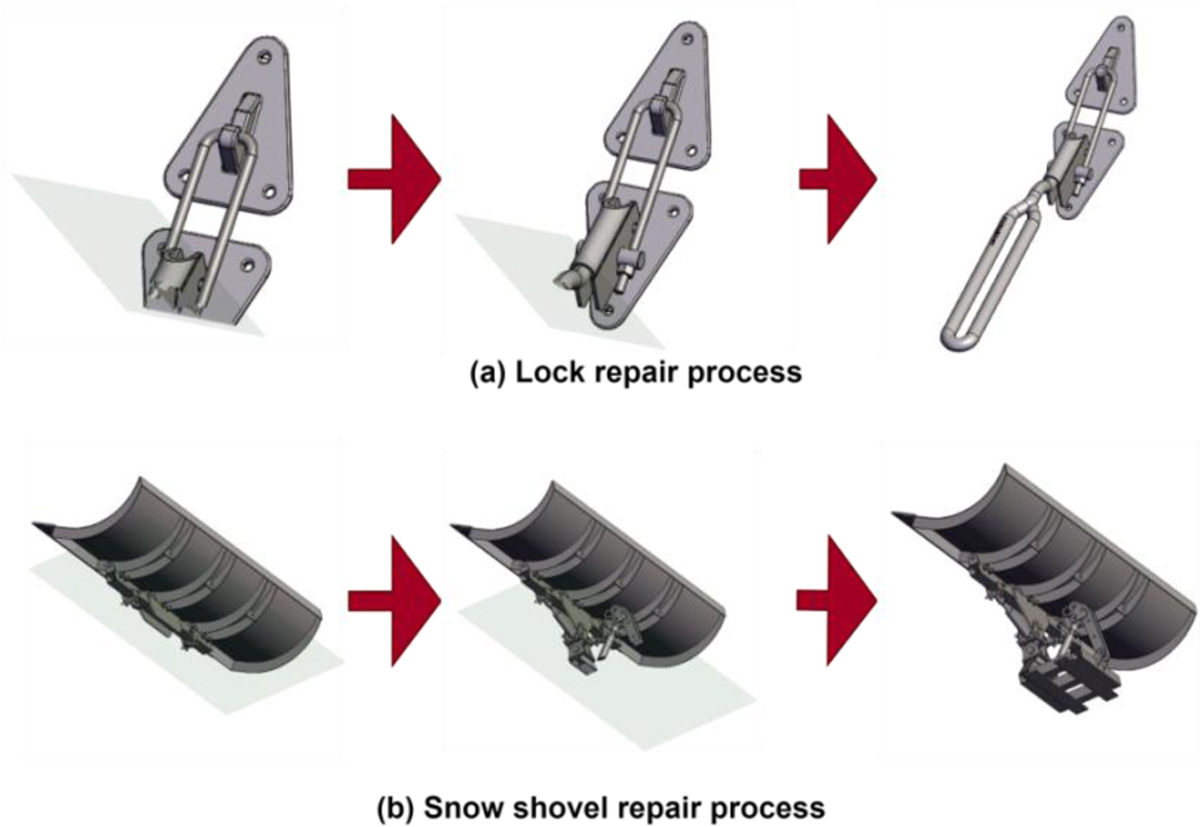 (a) Lock repair process

(b) Snow shovel repair process